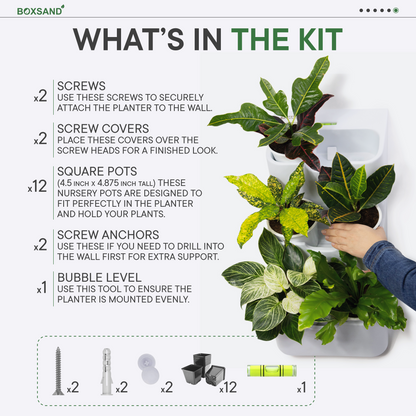 BOXSAND

WHAT'S IN THE KIT

x2 SCREWS
USE THESE SCREWS TO SECURELY ATTACH THE PLANTER TO THE WALL.

x2 SCREW COVERS
PLACE THESE COVERS OVER THE SCREW HEADS FOR A FINISHED LOOK.

x12 SQUARE POTS
(4.5 INCH X 4.875 INCH TALL) THESE NURSERY POTS ARE DESIGNED TO FIT PERFECTLY IN THE PLANTER AND HOLD YOUR PLANTS.

x2 SCREW ANCHORS
USE THESE IF YOU NEED TO DRILL INTO THE WALL FIRST FOR EXTRA SUPPORT.

x1 BUBBLE LEVEL
USE THIS TOOL TO ENSURE THE PLANTER IS MOUNTED EVENLY.

x2 x2 x2 x12 x1