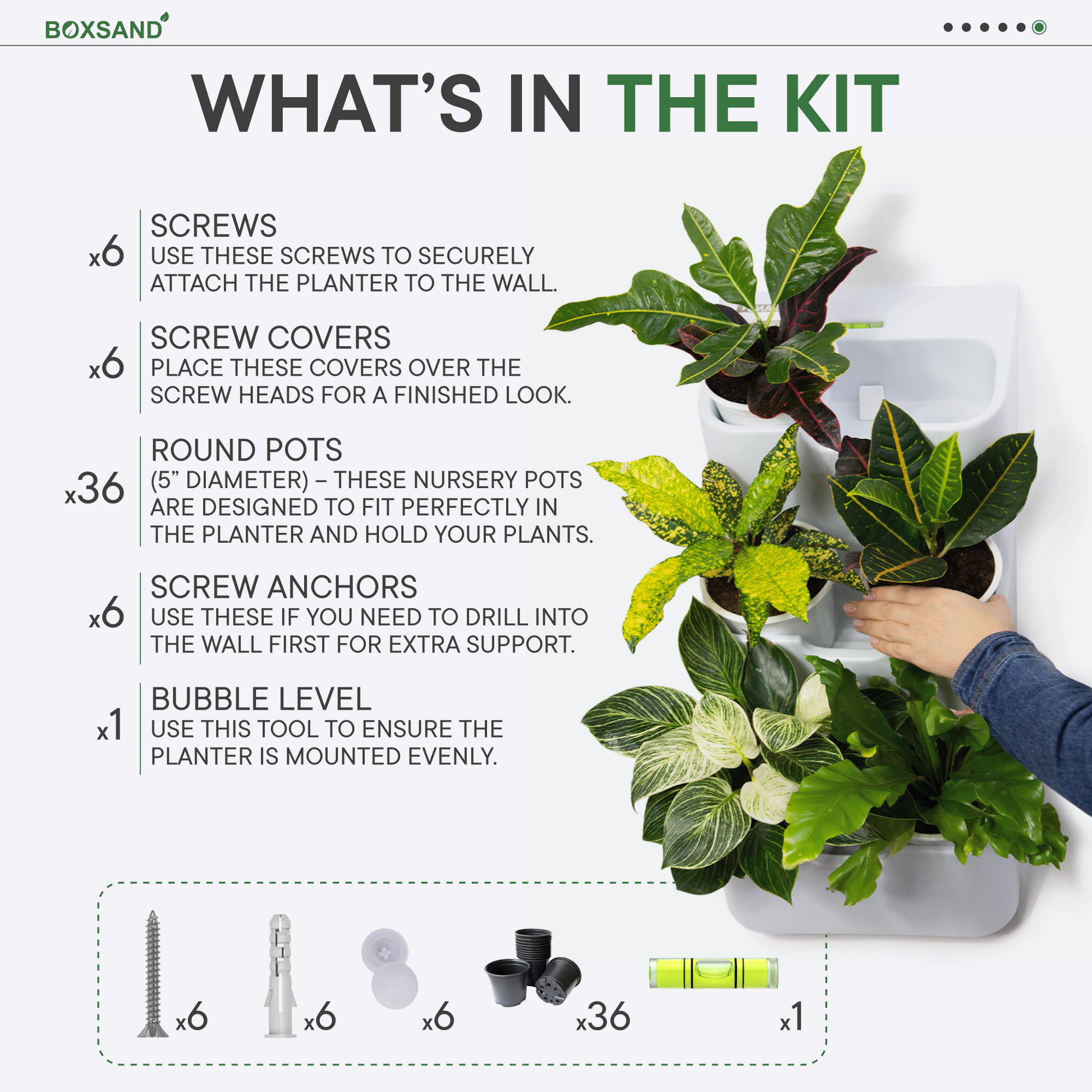 BOXSAND

WHAT'S IN THE KIT

x6 SCREWS
USE THESE SCREWS TO SECURELY ATTACH THE PLANTER TO THE WALL.

x6 SCREW COVERS
PLACE THESE COVERS OVER THE SCREW HEADS FOR A FINISHED LOOK.

x36 ROUND POTS
(5" DIAMETER) – THESE NURSERY POTS ARE DESIGNED TO FIT PERFECTLY IN THE PLANTER AND HOLD YOUR PLANTS.

x6 SCREW ANCHORS
USE THESE IF YOU NEED TO DRILL INTO THE WALL FIRST FOR EXTRA SUPPORT.

x1 BUBBLE LEVEL
USE THIS TOOL TO ENSURE THE PLANTER IS MOUNTED EVENLY.

x6 x6 x6 x36 x1